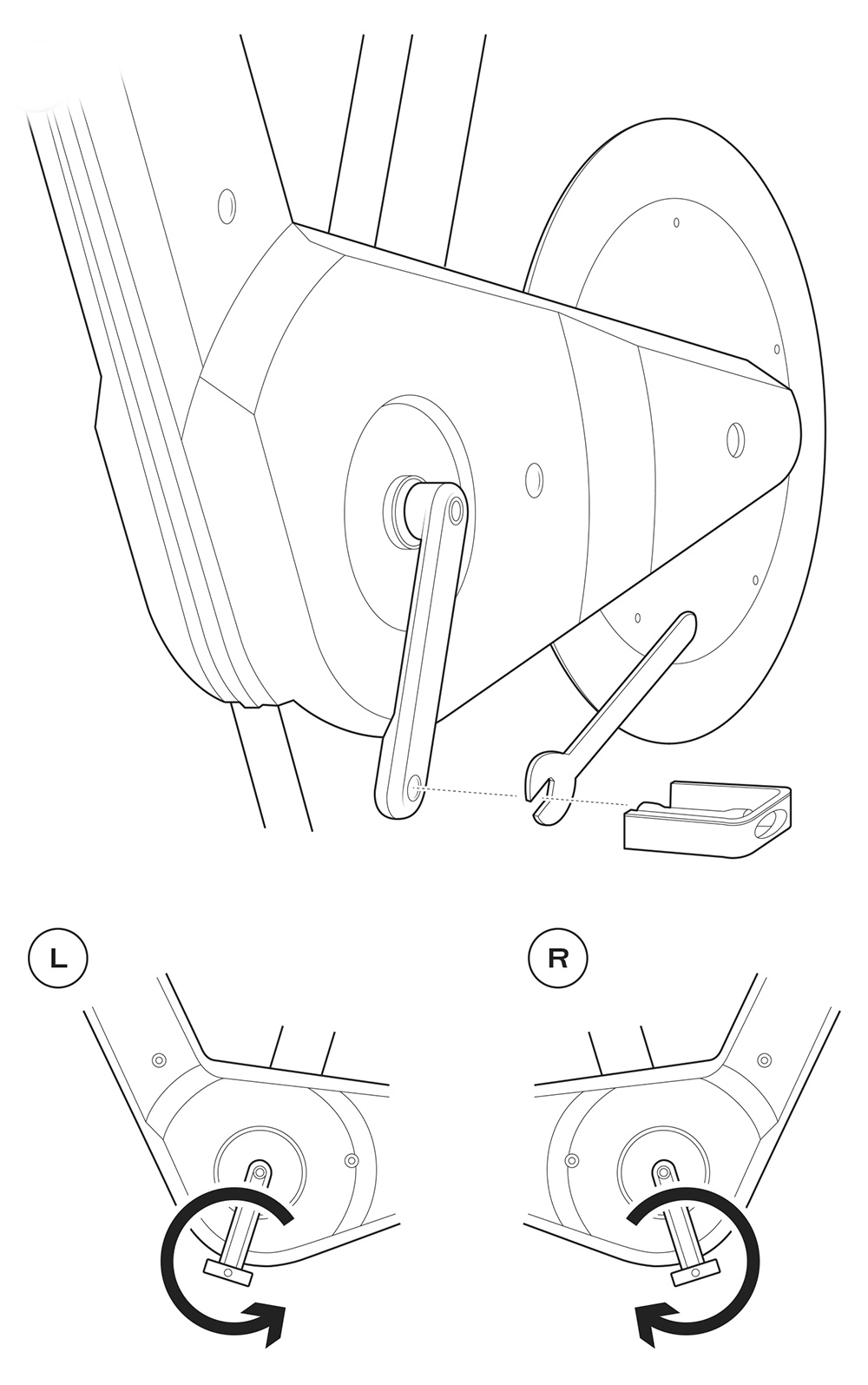 L

R