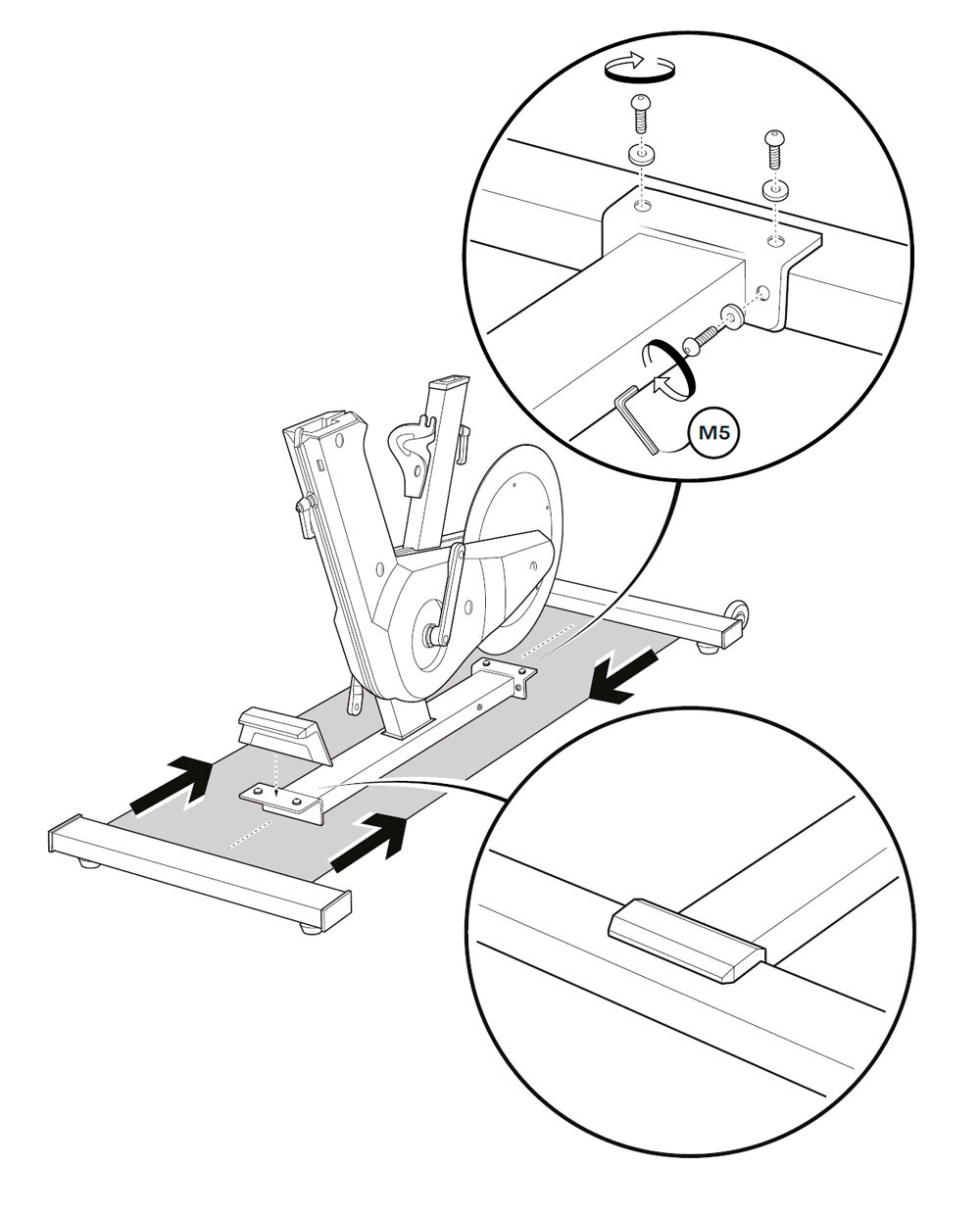 M5