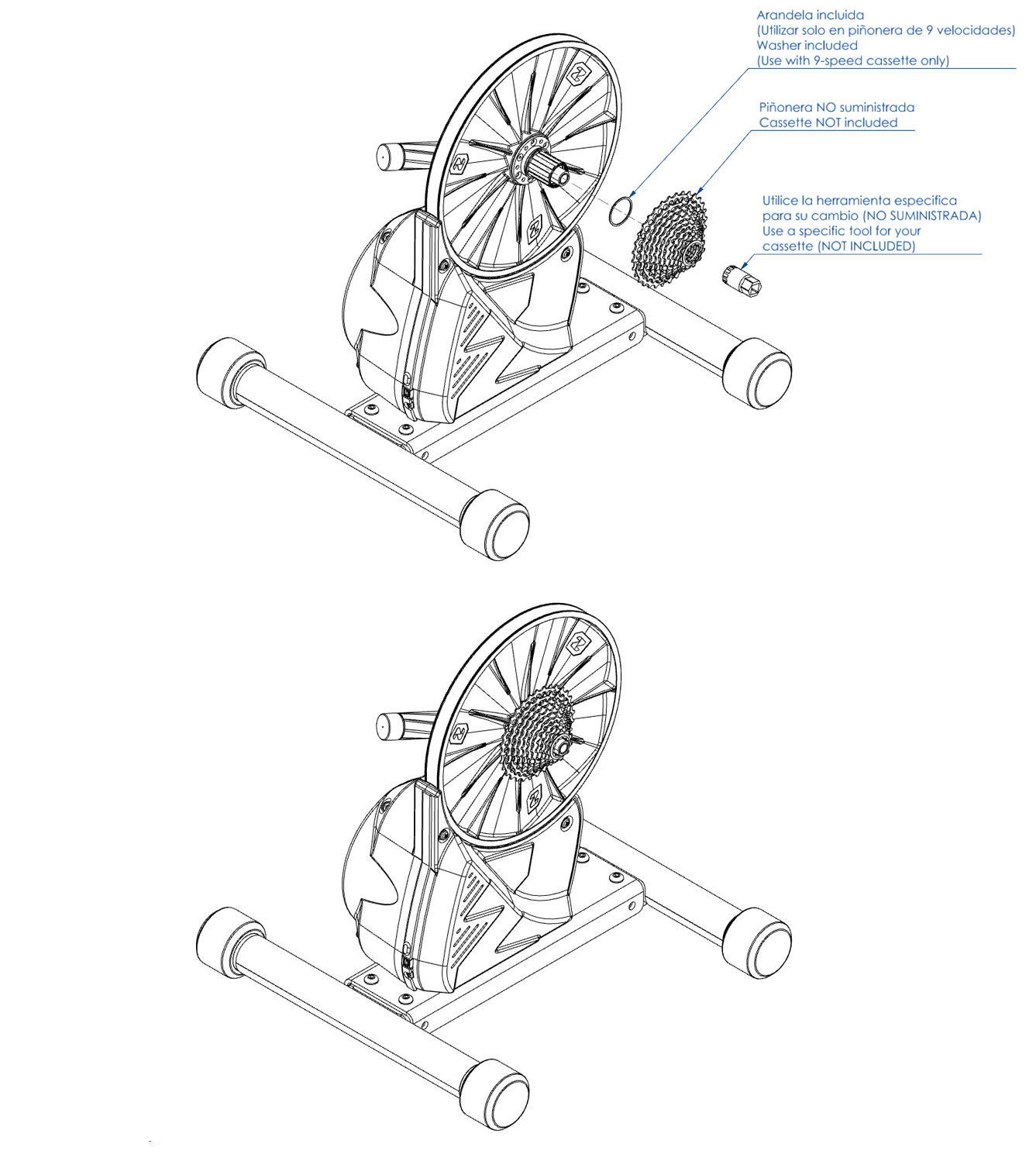 Arandela incluida
(Utilizar solo en piñonera de 9 velocidades)
Washer included
(Use with 9-speed cassette only)

Piñonera NO suministrada
Cassette NOT included

Utilice la herramienta especifica
para su cambio (NO SUMINISTRADA)
Use a specific tool for your
cassette (NOT INCLUDED)