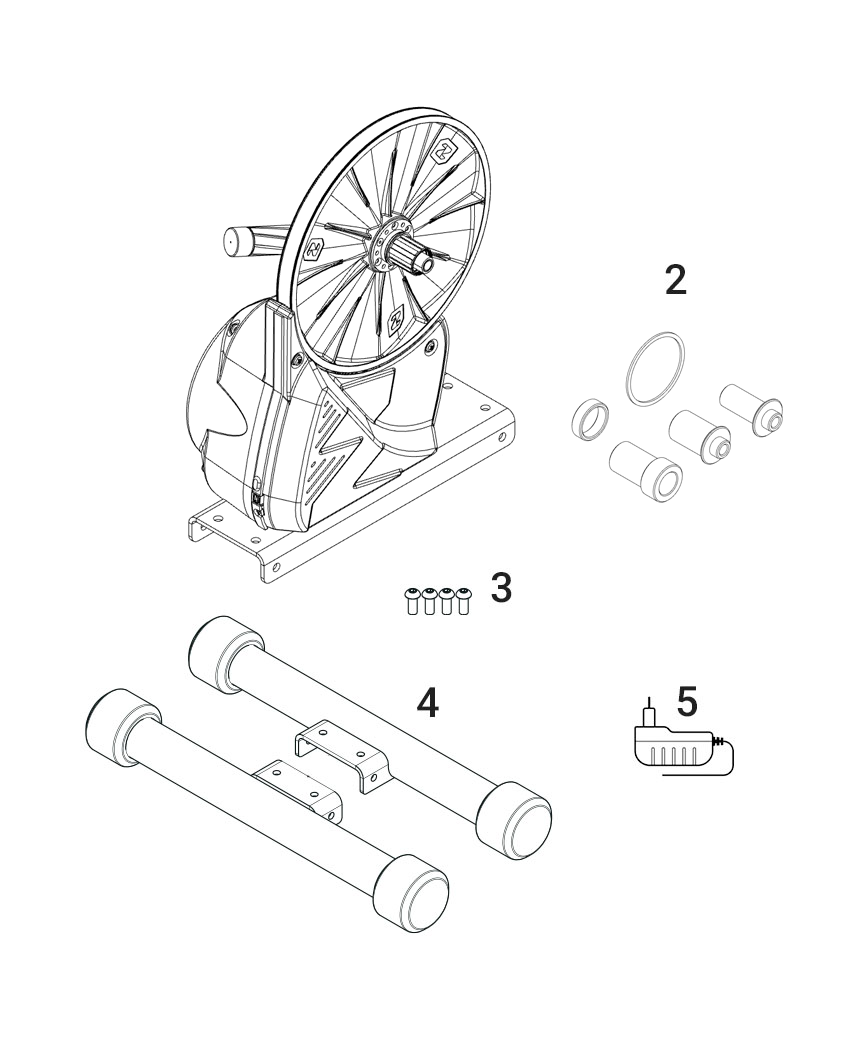 2

3

4

5