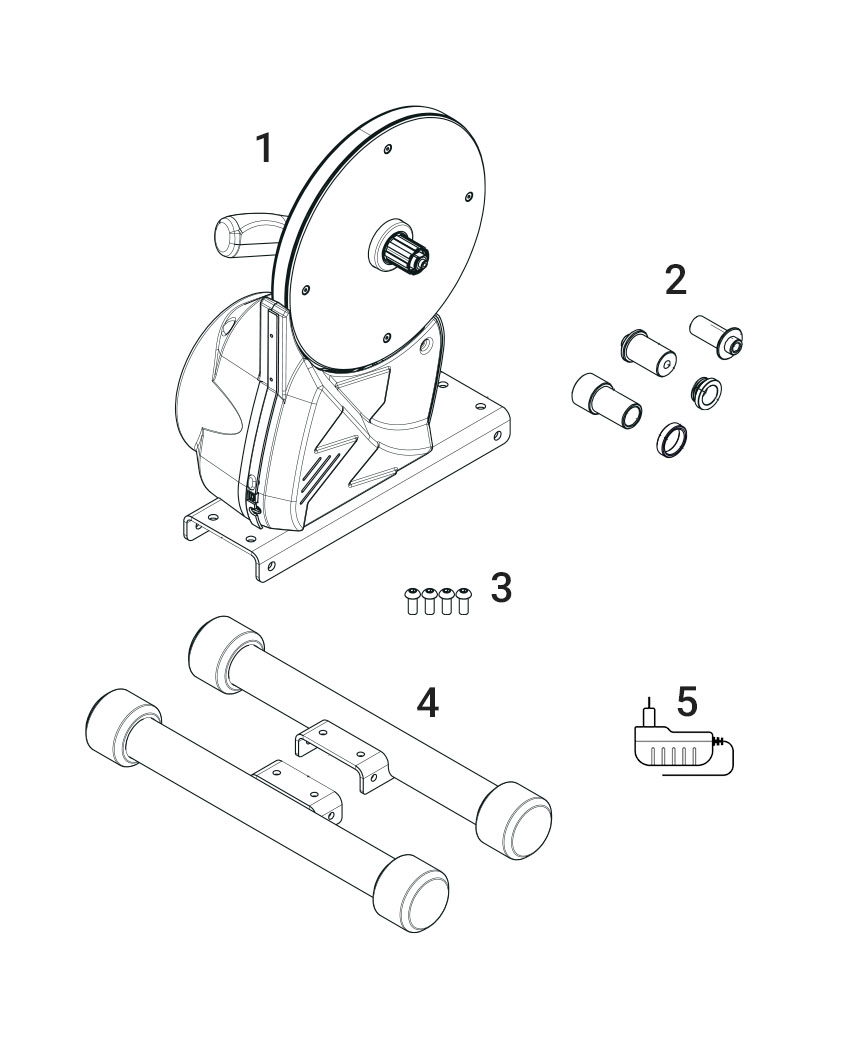 1

2

3

4

5